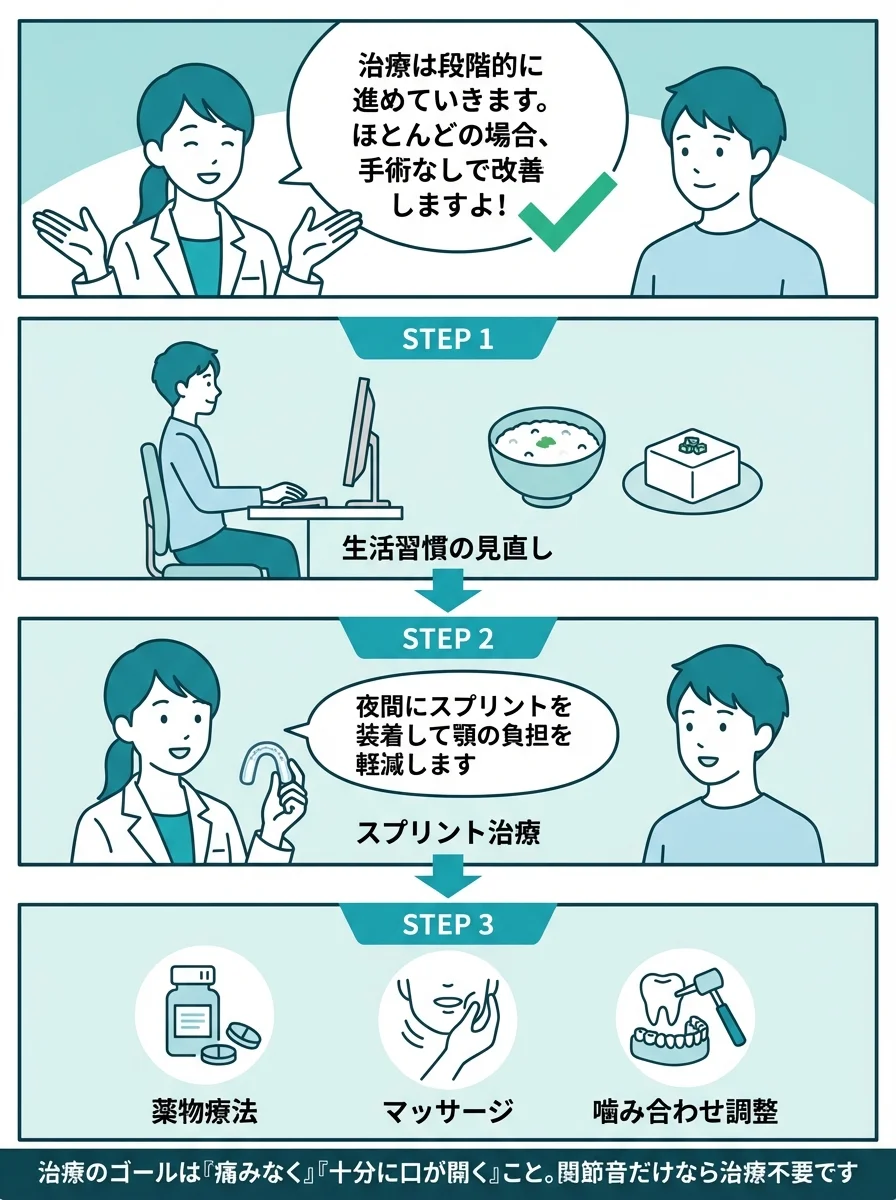 治療は段階的に進めていきます。ほとんどの場合、手術なしで改善しますよ！

STEP 1

生活習慣の見直し

STEP 2

夜間にスプリントを装着して顎の負担を軽減します

スプリント治療

STEP 3

薬物療法

マッサージ

噛み合わせ調整

治療のゴールは『痛みなく』『十分に口が開く』こと。関節音だけなら治療不要です